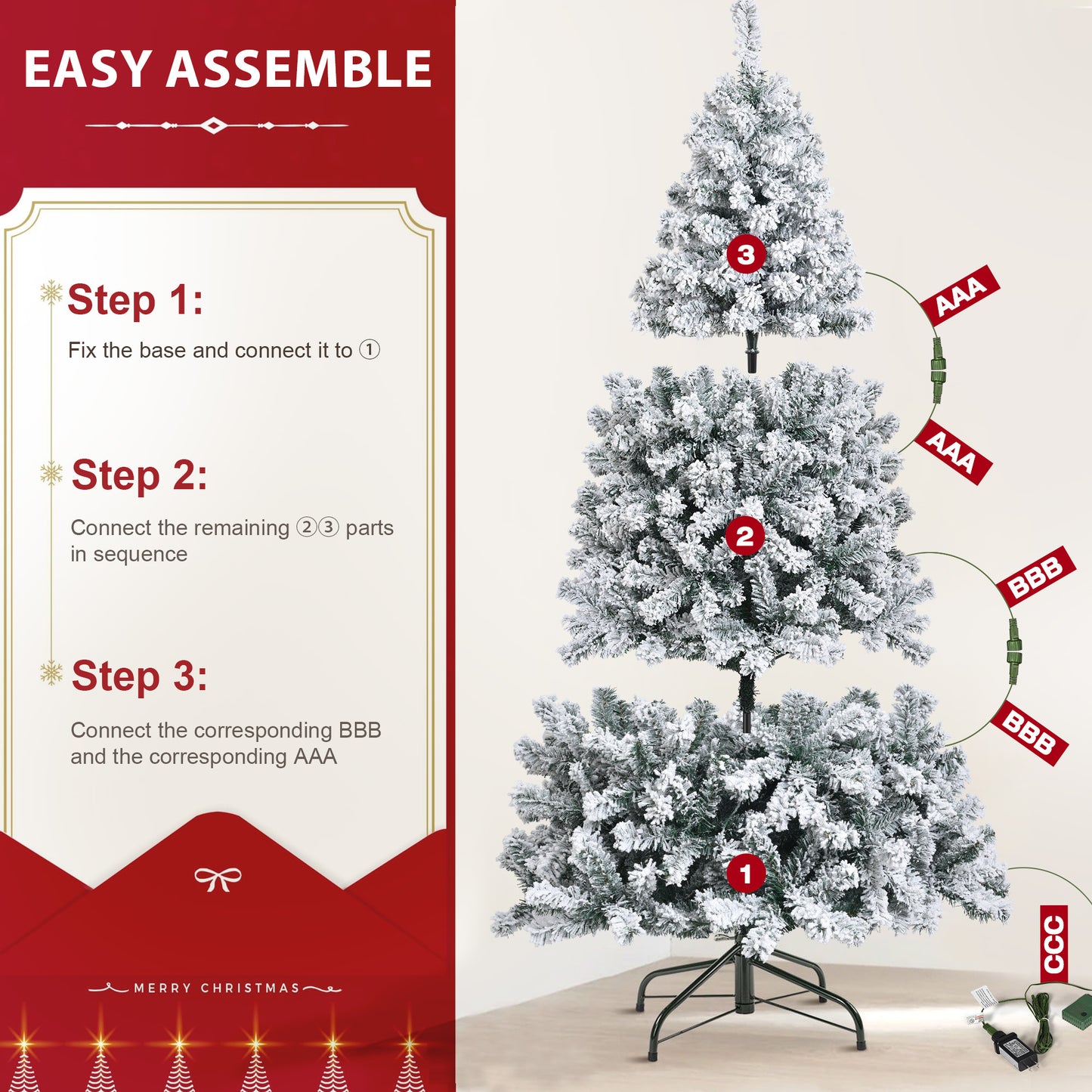 EASY ASSEMBLE

Step 1:

Fix the base and connect it to ①

Step 2:

Connect the remaining ②③ parts in sequence

Step 3:

Connect the corresponding BBB and the corresponding AAA

MERRY CHRISTMAS

3

AAA

AAA

2

BBB

BBB

1

CCC