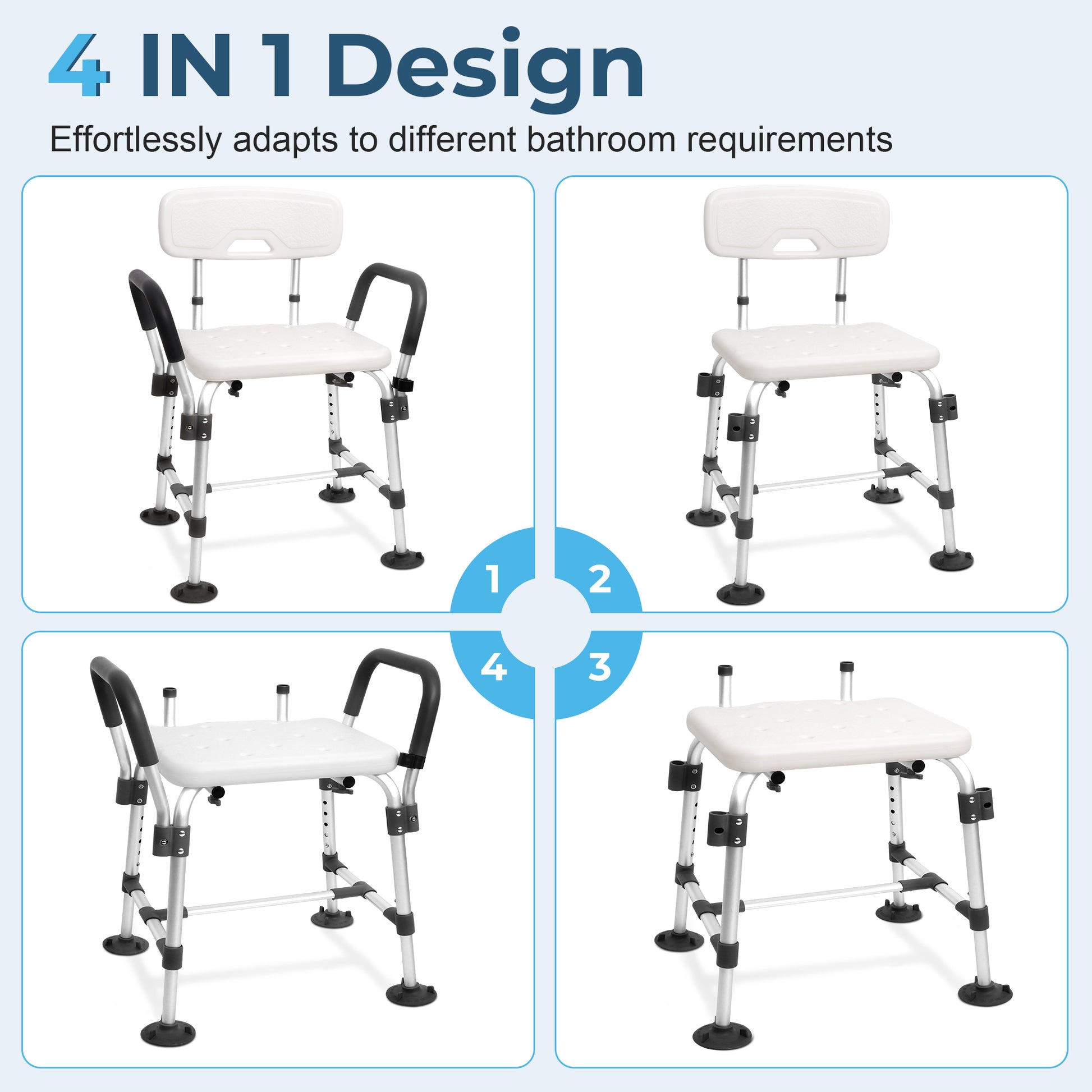 4 IN 1 Design

Effortlessly adapts to different bathroom requirements

1

2

4

3