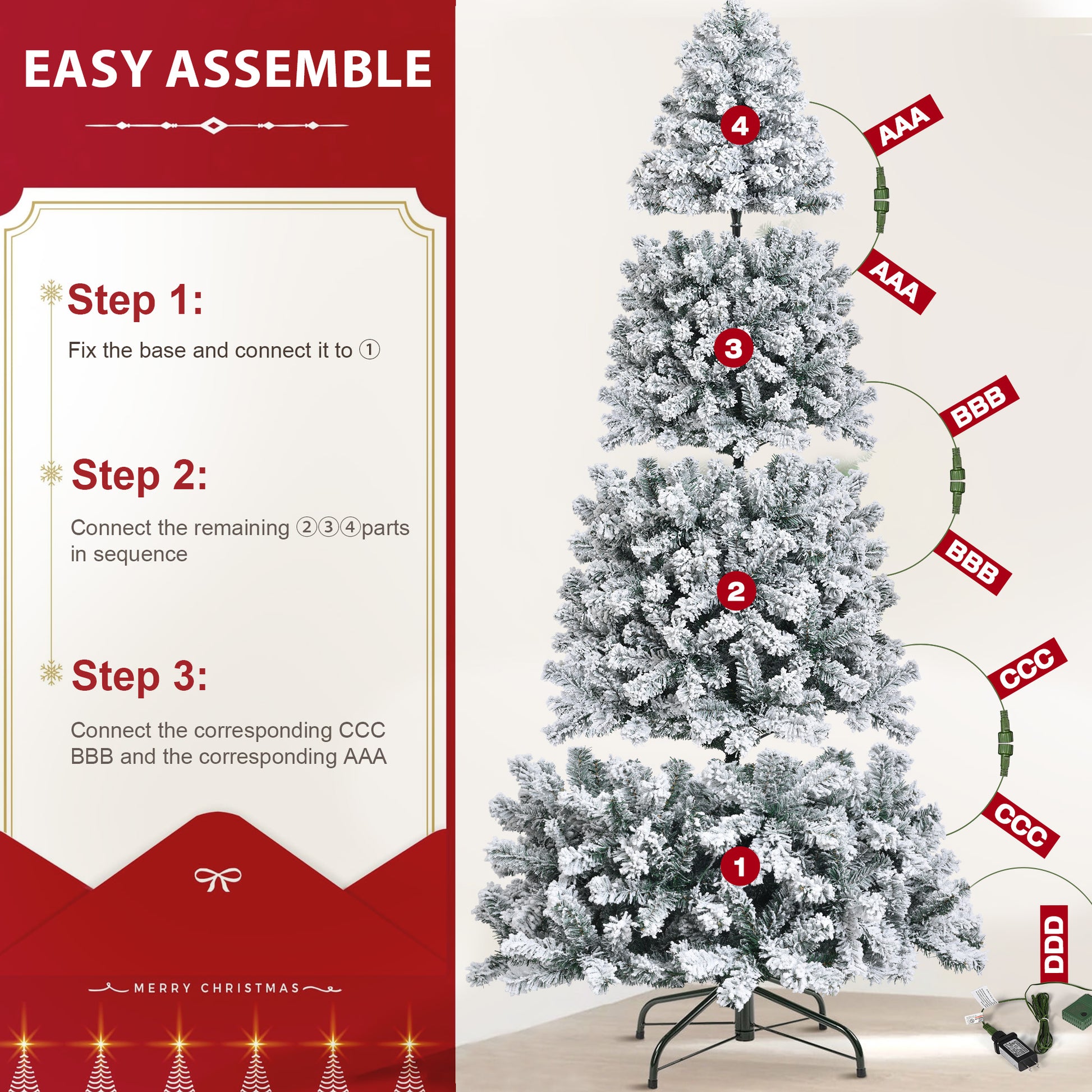 EASY ASSEMBLE

Step 1:

Fix the base and connect it to ①

Step 2:

Connect the remaining ②③④parts in sequence

Step 3:

Connect the corresponding CCC BBB and the corresponding AAA

MERRY CHRISTMAS

4

AAA

AAA

3

BBB

BBB

2

CCC

CCC

1

DDD