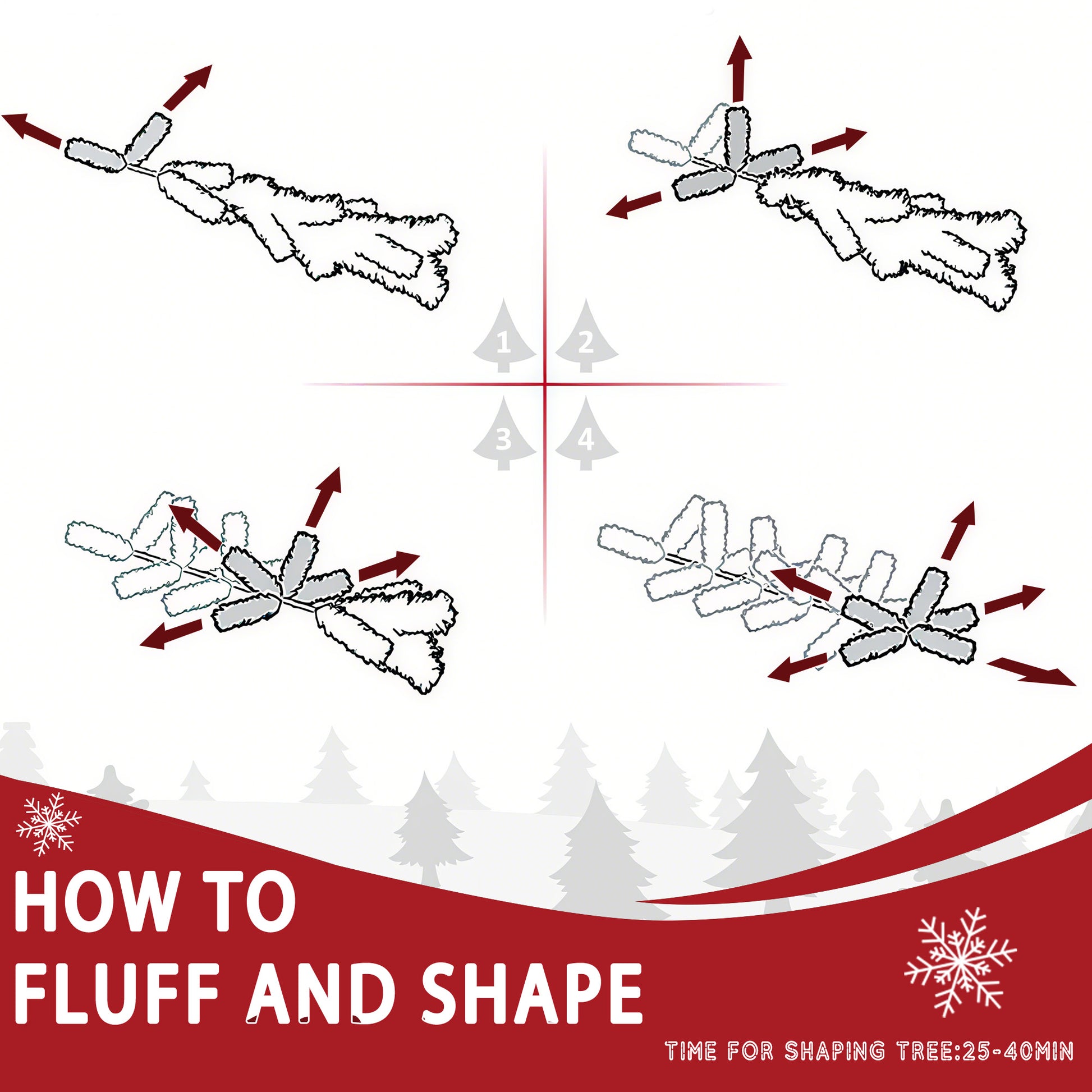 1
2
3
4

HOW TO
FLUFF AND SHAPE

TIME FOR SHAPING TREE:25-40MIN